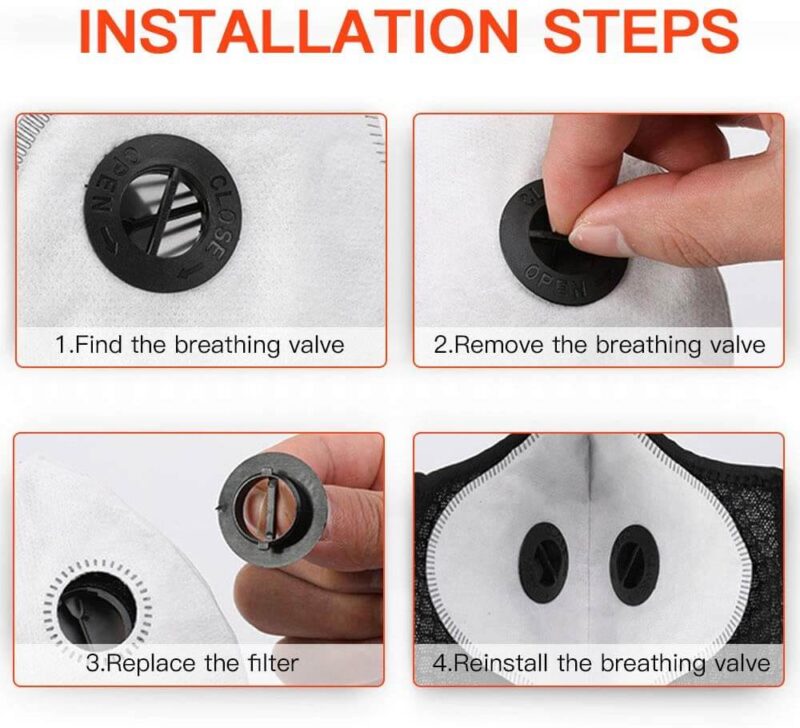 INSTALLATION STEPS

OPEN CLOSE

1.Find the breathing valve

OPEN

2.Remove the breathing valve

3.Replace the filter

4.Reinstall the breathing valve